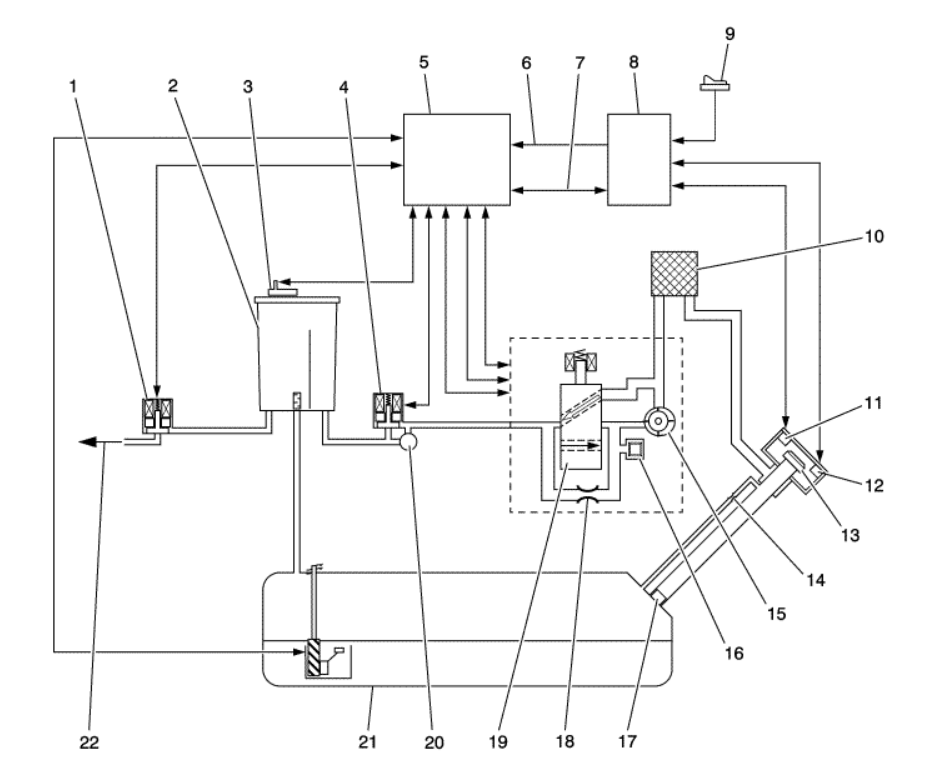 1
2
3
4
5
6
7
8
9
10
11
12
13
14
15
16
17
18
19
20
21
22