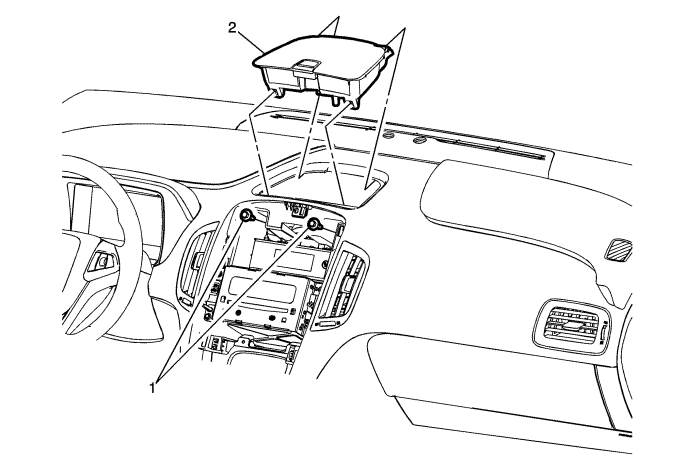 2

1