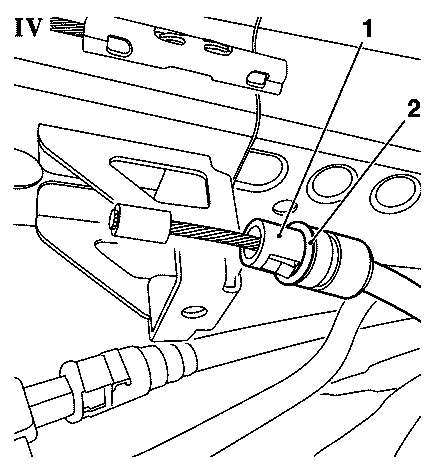 IV
1
2