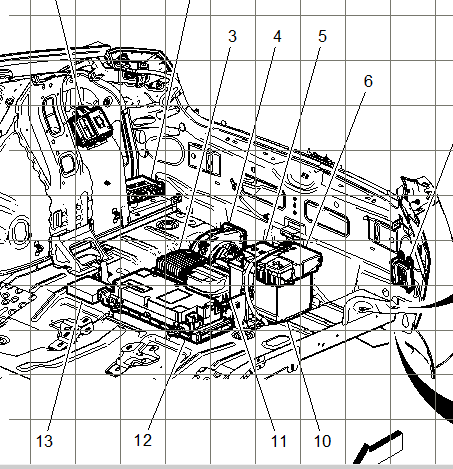 3
4
5
6
13
12
11
10