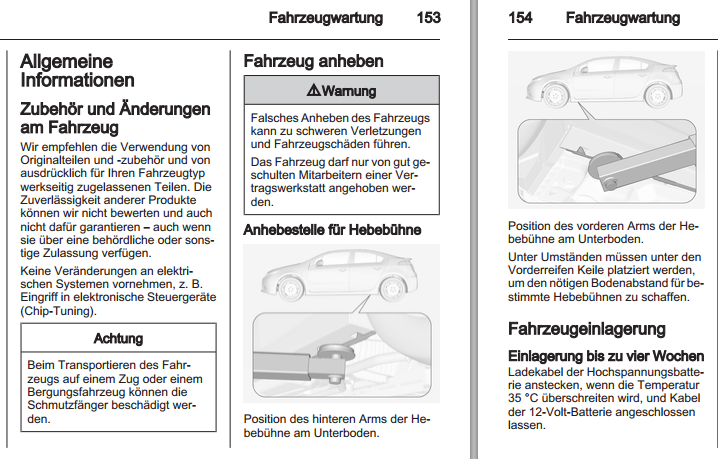 Fahrzeugwartung 153

Allgemeine Informationen

Zubehör und Änderungen am Fahrzeug

Wir empfehlen die Verwendung von Originalteilen und -zubehör und von ausdrücklich für Ihren Fahrzeugtyp werkseitig zugelassenen Teilen. Die Zuverlässigkeit anderer Produkte können wir nicht bewerten und auch nicht dafür garantieren – auch wenn sie über eine behördliche oder sonstige Zulassung verfügen.

Keine Veränderungen an elektrischen Systemen vornehmen, z. B. Eingriff in elektronische Steuergeräte (Chip-Tuning).

Achtung

Beim Transportieren des Fahrzeugs auf einem Zug oder einem Bergungsfahrzeug können die Schmutzfänger beschädigt werden.

Fahrzeug anheben

⚠ Warnung

Falsches Anheben des Fahrzeugs kann zu schweren Verletzungen und Fahrzeugschäden führen.

Das Fahrzeug darf nur von gut geschulten Mitarbeitern einer Vertragswerkstatt angehoben werden.

Anhebestelle für Hebebühne

Position des hinteren Arms der Hebebühne am Unterboden.

154 Fahrzeugwartung

Position des vorderen Arms der Hebebühne am Unterboden.

Unter Umständen müssen unter den Vorderreifen Keile platziert werden, um den nötigen Bodenabstand für bestimmte Hebebühnen zu schaffen.

Fahrzeugeinlagerung

Einlagerung bis zu vier Wochen

Ladekabel der Hochspannungsbatterie anstecken, wenn die Temperatur 35 °C überschreiten wird, und Kabel der 12-Volt-Batterie angeschlossen lassen.