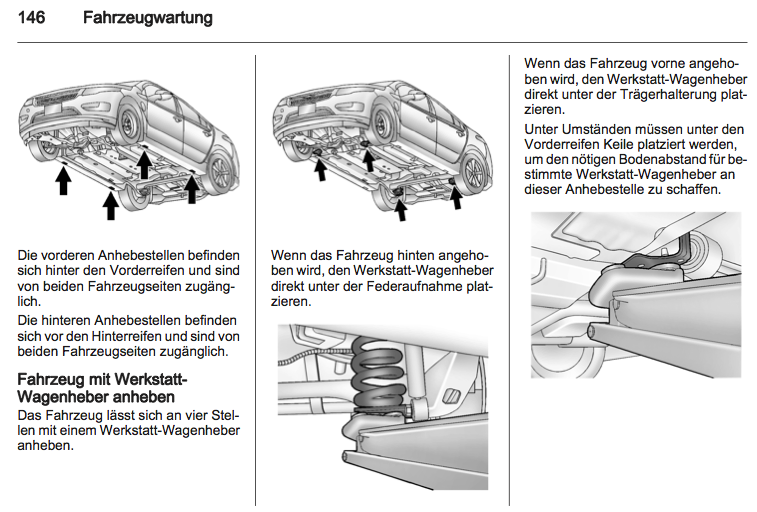 146 Fahrzeugwartung

Die vorderen Anhebestellen befinden sich hinter den Vorderreifen und sind von beiden Fahrzeugseiten zugänglich.

Die hinteren Anhebestellen befinden sich vor den Hinterreifen und sind von beiden Fahrzeugseiten zugänglich.

Fahrzeug mit Werkstatt-Wagenheber anheben

Das Fahrzeug lässt sich an vier Stellen mit einem Werkstatt-Wagenheber anheben.

Wenn das Fahrzeug hinten angehoben wird, den Werkstatt-Wagenheber direkt unter der Federaufnahme platzieren.

Wenn das Fahrzeug vorne angehoben wird, den Werkstatt-Wagenheber direkt unter der Trägerhalterung platzieren.

Unter Umständen müssen unter den Vorderreifen Keile platziert werden, um den nötigen Bodenabstand für bestimmte Werkstatt-Wagenheber an dieser Anhebestelle zu schaffen.