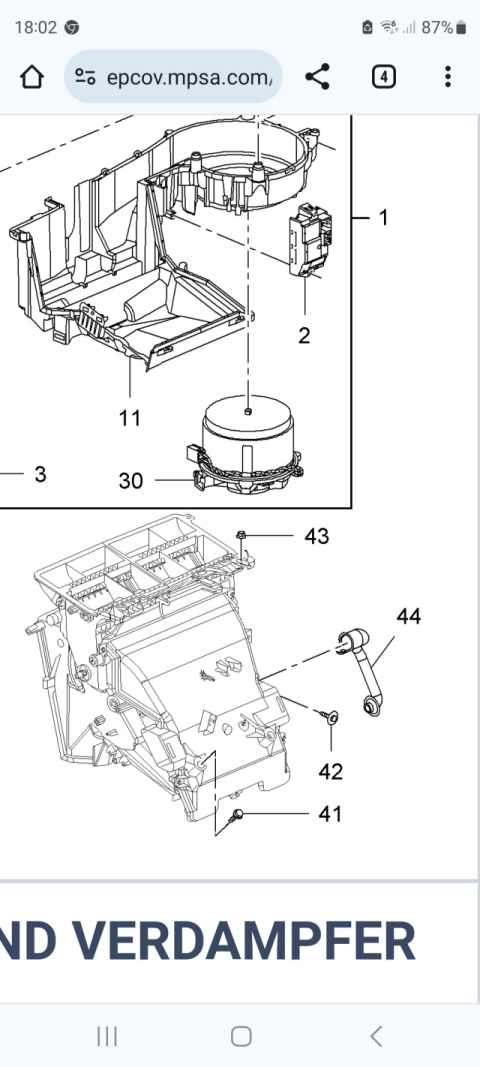 18:02
87%
epcov.mpsa.com/
4
1
2
11
3
30
43
44
42
41
ND VERDAMPFER