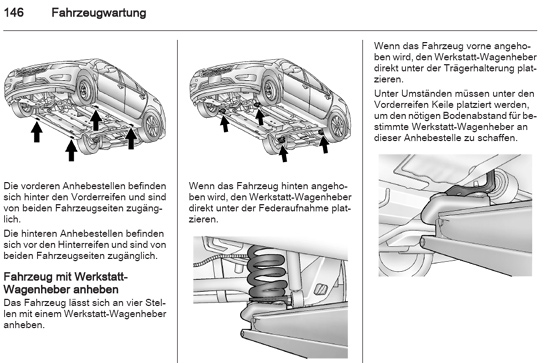 146 Fahrzeugwartung

Die vorderen Anhebestellen befinden sich hinter den Vorderreifen und sind von beiden Fahrzeugseiten zugänglich.

Die hinteren Anhebestellen befinden sich vor den Hinterreifen und sind von beiden Fahrzeugseiten zugänglich.

Fahrzeug mit Werkstatt-Wagenheber anheben

Das Fahrzeug lässt sich an vier Stellen mit einem Werkstatt-Wagenheber anheben.

Wenn das Fahrzeug hinten angehoben wird, den Werkstatt-Wagenheber direkt unter der Federaufnahme platzieren.

Wenn das Fahrzeug vorne angehoben wird, den Werkstatt-Wagenheber direkt unter der Trägerhalterung platzieren.

Unter Umständen müssen unter den Vorderreifen Keile platziert werden, um den nötigen Bodenabstand für bestimmte Werkstatt-Wagenheber an dieser Anhebestelle zu schaffen.